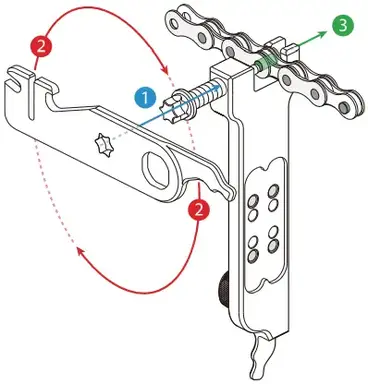 2
3
1
2