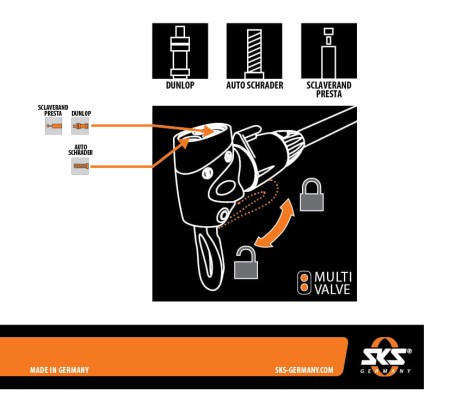 DUNLOP

AUTO SCHRADER

SCLAVERAND PRESTA

SCLAVERAND PRESTA

DUNLOP

AUTO SCHRADER

MULTI VALVE

MADE IN GERMANY

SKS-GERMANY.COM

SKS®
GERMANY